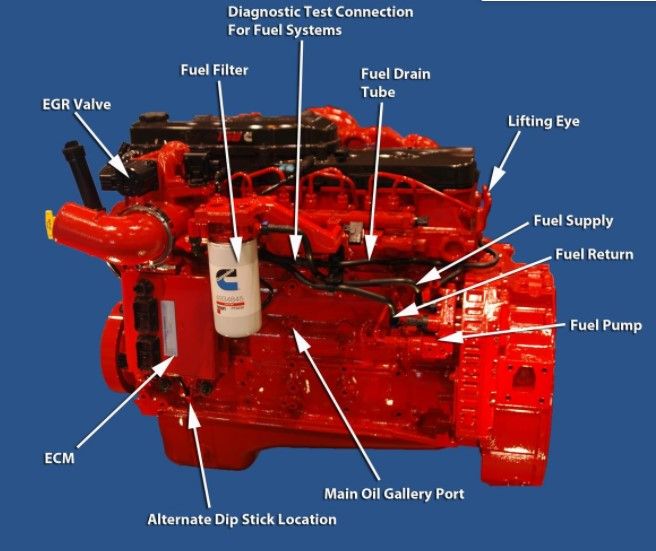 Diagnostic Test Connection
For Fuel Systems

Fuel Filter

Fuel Drain
Tube

EGR Valve

Lifting Eye

Fuel Supply

Fuel Return

Fuel Pump

ECM

Main Oil Gallery Port

Alternate Dip Stick Location