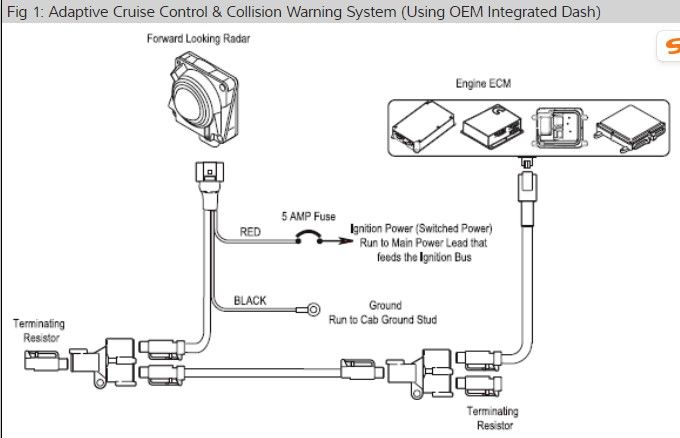 Fig 1: Adaptive Cruise Control & Collision Warning System (Using OEM Integrated Dash)

Forward Looking Radar

Engine ECM

5 AMP Fuse

RED

Ignition Power (Switched Power) Run to Main Power Lead that feeds the Ignition Bus

BLACK

Ground Run to Cab Ground Stud

Terminating Resistor

Terminating Resistor