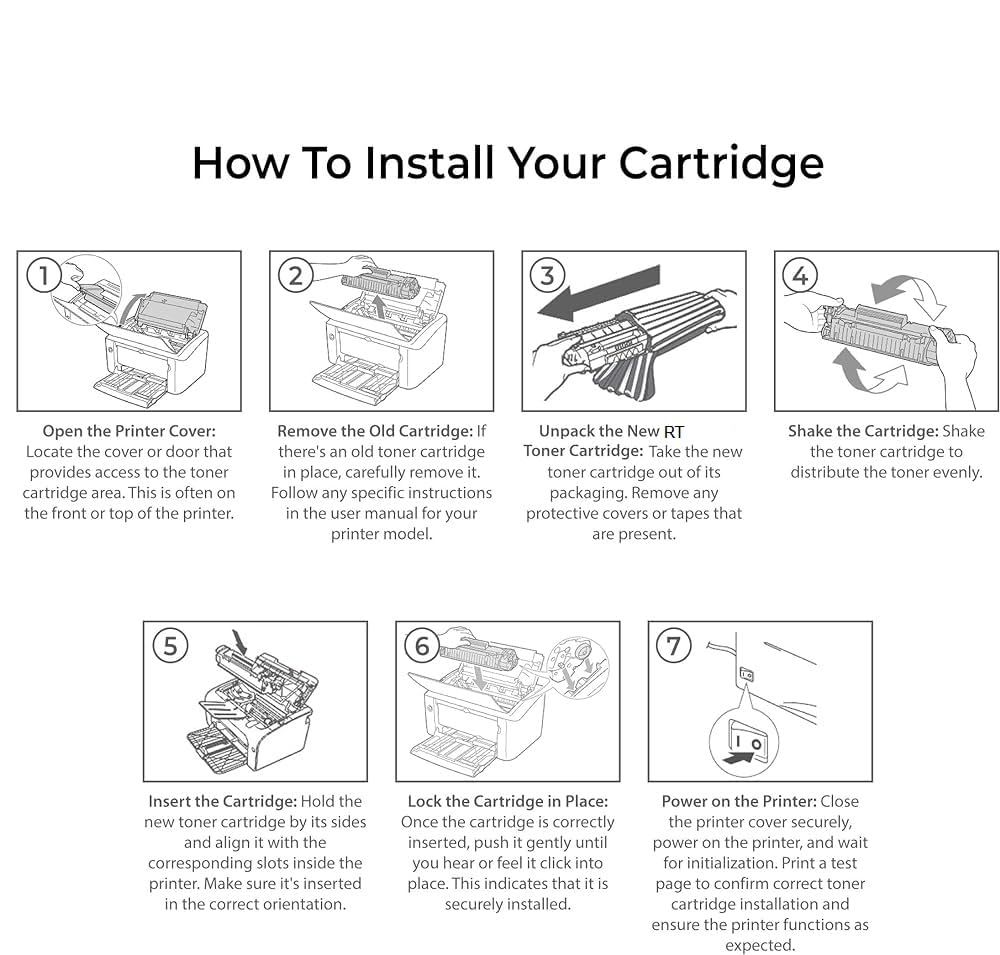 How To Install Your Cartridge

1

Open the Printer Cover: Locate the cover or door that provides access to the toner cartridge area. This is often on the front or top of the printer.

2

Remove the Old Cartridge: If there's an old toner cartridge in place, carefully remove it. Follow any specific instructions in the user manual for your printer model.

3

Unpack the New RT Toner Cartridge: Take the new toner cartridge out of its packaging. Remove any protective covers or tapes that are present.

4

Shake the Cartridge: Shake the toner cartridge to distribute the toner evenly.

5

Insert the Cartridge: Hold the new toner cartridge by its sides and align it with the corresponding slots inside the printer. Make sure it's inserted in the correct orientation.

6

Lock the Cartridge in Place: Once the cartridge is correctly inserted, push it gently until you hear or feel it click into place. This indicates that it is securely installed.

7

I O

Power on the Printer: Close the printer cover securely, power on the printer, and wait for initialization. Print a test page to confirm correct toner cartridge installation and ensure the printer functions as expected.