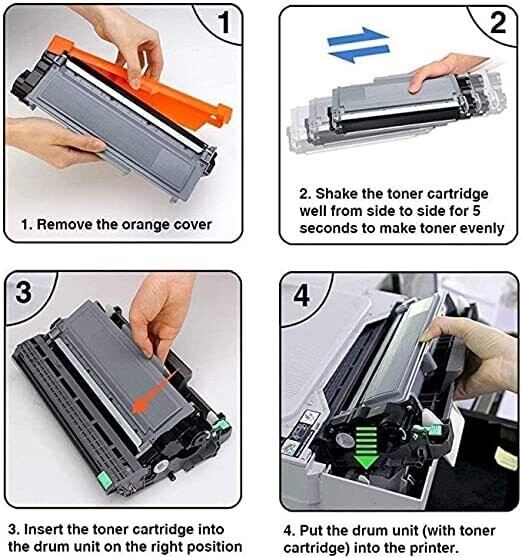 1

1. Remove the orange cover

2

2. Shake the toner cartridge well from side to side for 5 seconds to make toner evenly

3

3. Insert the toner cartridge into the drum unit on the right position

4

4. Put the drum unit (with toner cartridge) into the printer.