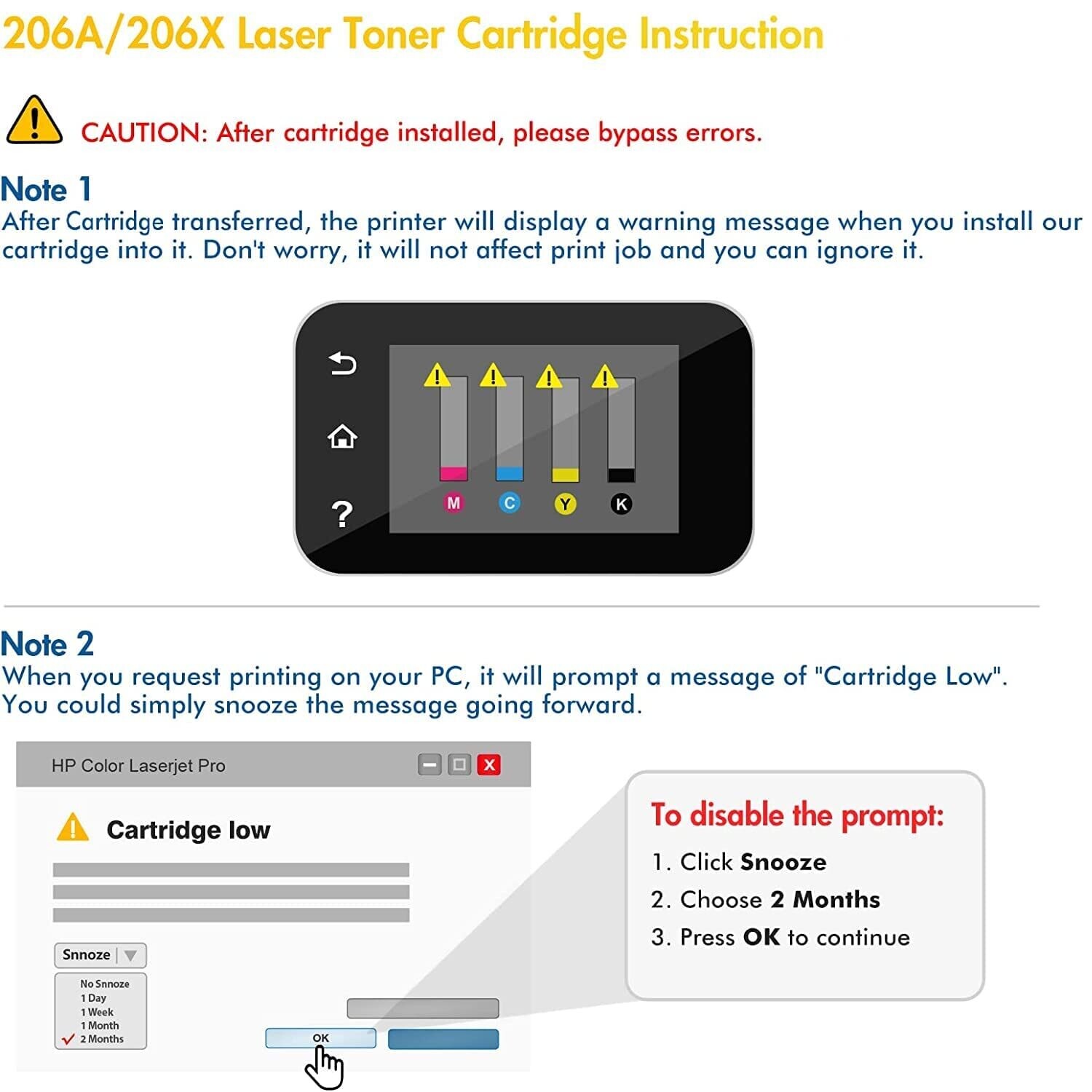 206A/206X Laser Toner Cartridge Instruction

CAUTION: After cartridge installed, please bypass errors.

Note 1
After Cartridge transferred, the printer will display a warning message when you install our cartridge into it. Don't worry, it will not affect print job and you can ignore it.

?

M C Y K

Note 2
When you request printing on your PC, it will prompt a message of "Cartridge Low". You could simply snooze the message going forward.

HP Color Laserjet Pro

X

Cartridge low

Snnoze

No Snnoze
1 Day
1 Week
1 Month
2 Months

OK

To disable the prompt:
1. Click Snooze
2. Choose 2 Months
3. Press OK to continue