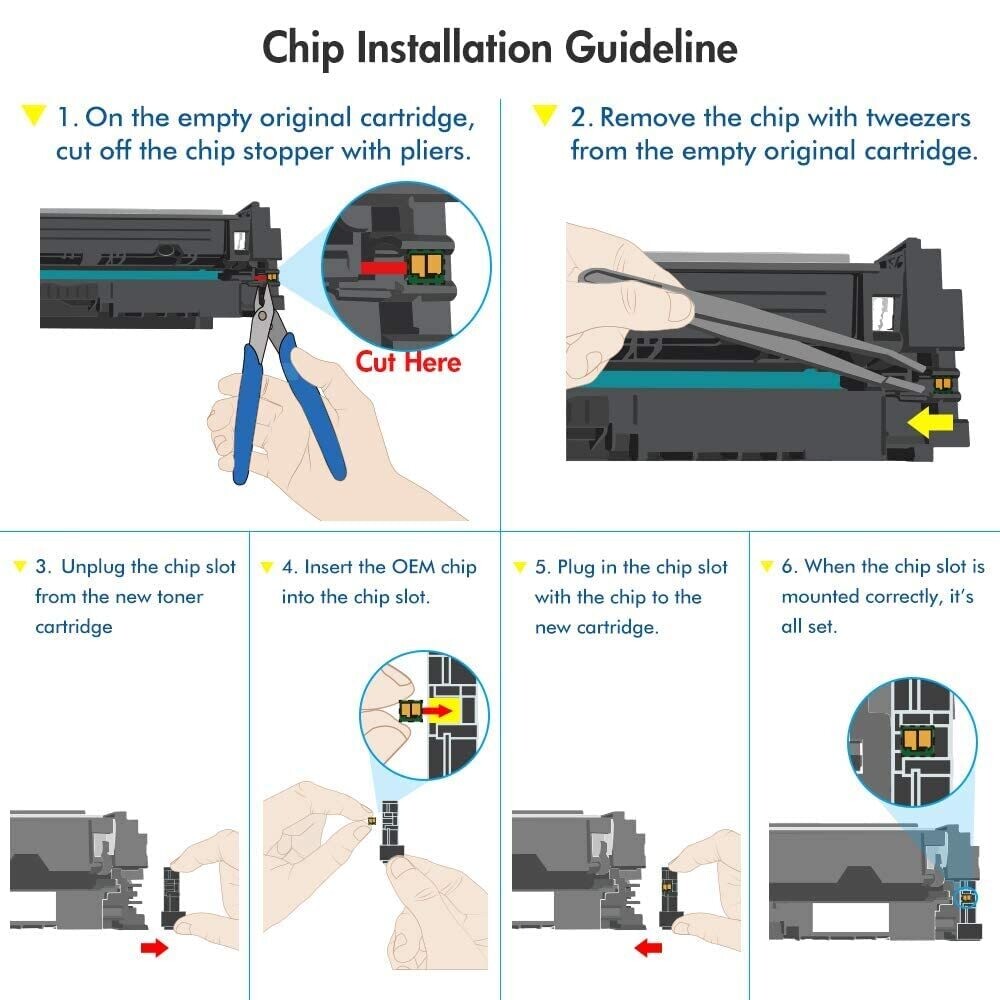 Chip Installation Guideline

1. On the empty original cartridge, cut off the chip stopper with pliers.

Cut Here

2. Remove the chip with tweezers from the empty original cartridge.

3. Unplug the chip slot from the new toner cartridge

4. Insert the OEM chip into the chip slot.

5. Plug in the chip slot with the chip to the new cartridge.

6. When the chip slot is mounted correctly, it's all set.