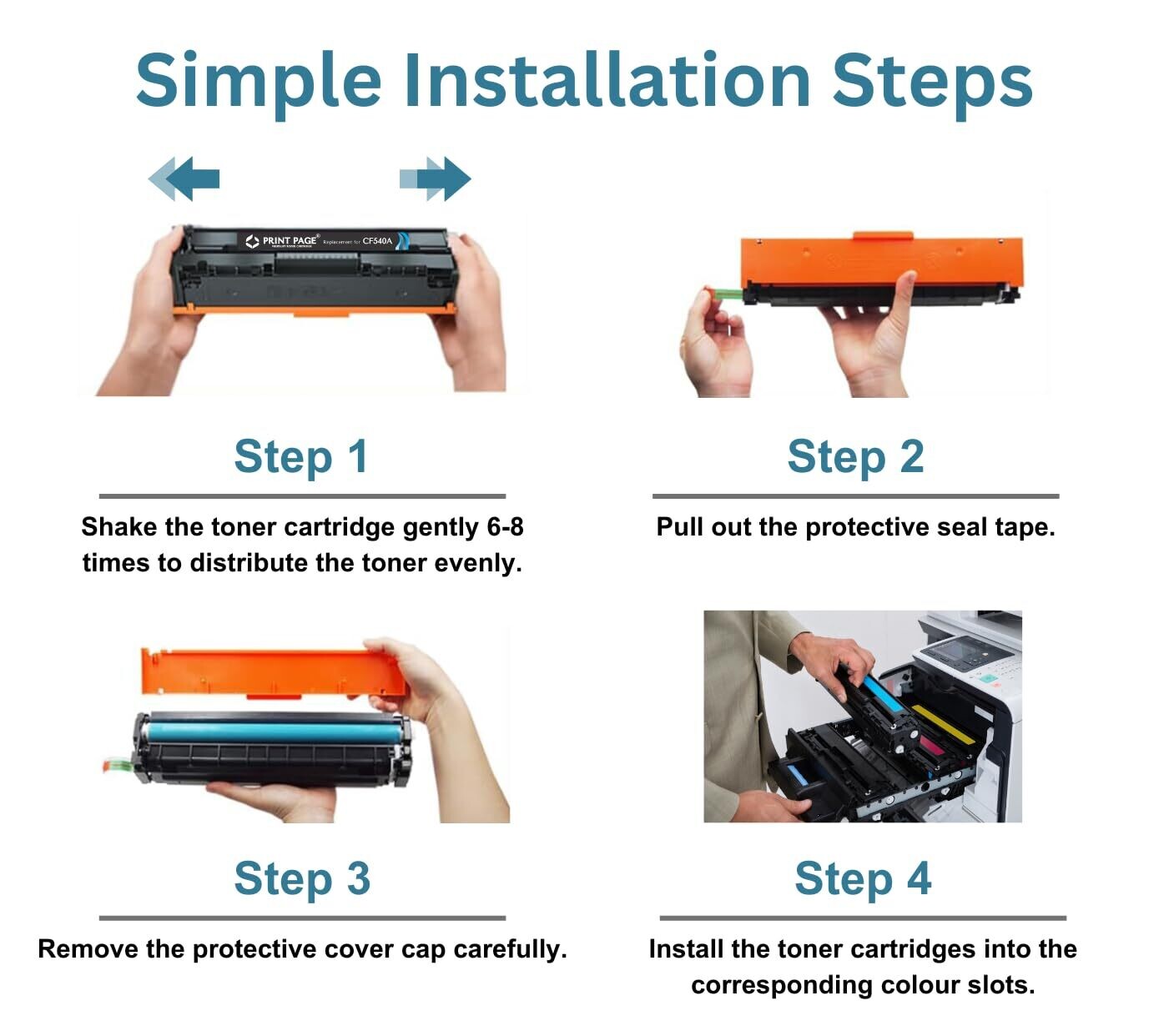 Simple Installation Steps

PRINT PAGE® Replacement for CF540A

Step 1

Shake the toner cartridge gently 6-8 times to distribute the toner evenly.

Step 2

Pull out the protective seal tape.

Step 3

Remove the protective cover cap carefully.

Step 4

Install the toner cartridges into the corresponding colour slots.