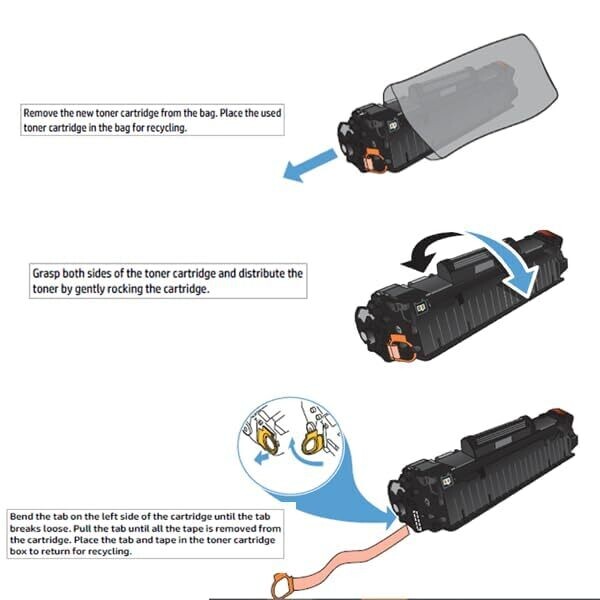 Remove the new toner cartridge from the bag. Place the used toner cartridge in the bag for recycling.

Grasp both sides of the toner cartridge and distribute the toner by gently rocking the cartridge.

Bend the tab on the left side of the cartridge until the tab breaks loose. Pull the tab until all the tape is removed from the cartridge. Place the tab and tape in the toner cartridge box to return for recycling.