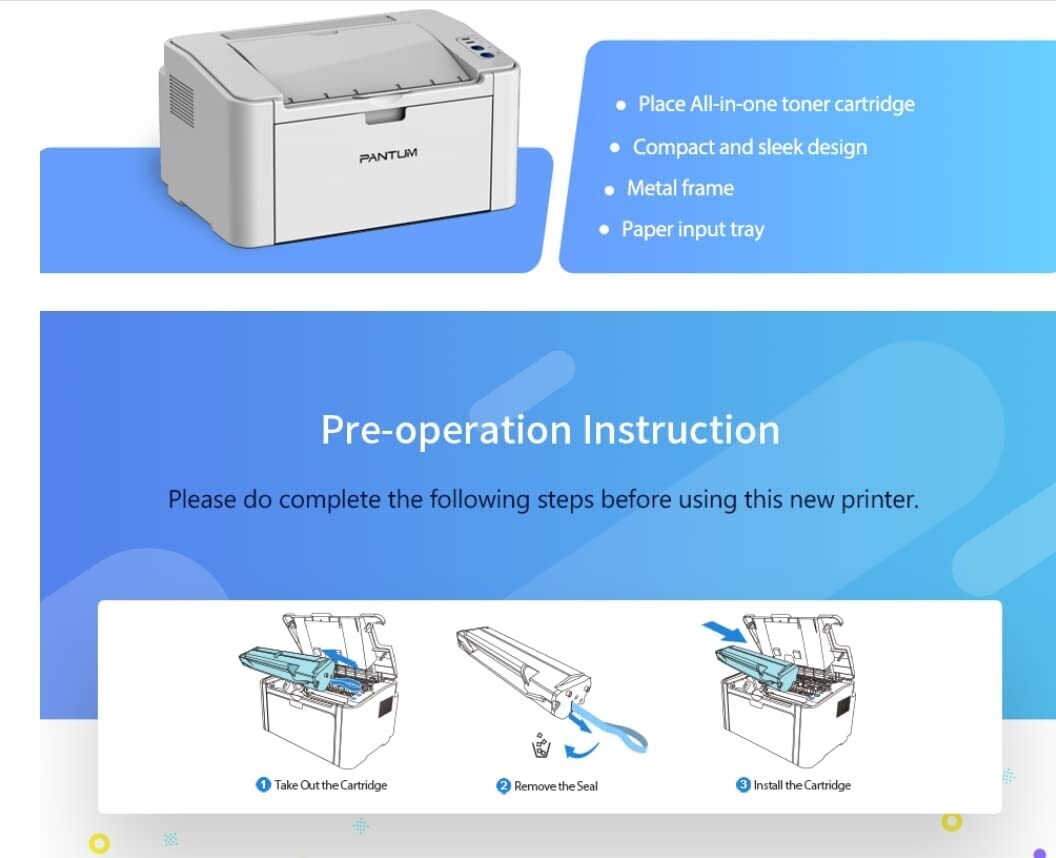 PANTUM

- Place All-in-one toner cartridge
- Compact and sleek design
- Metal frame
- Paper input tray

Pre-operation Instruction

Please do complete the following steps before using this new printer.

1 Take Out the Cartridge

2 Remove the Seal

3 Install the Cartridge