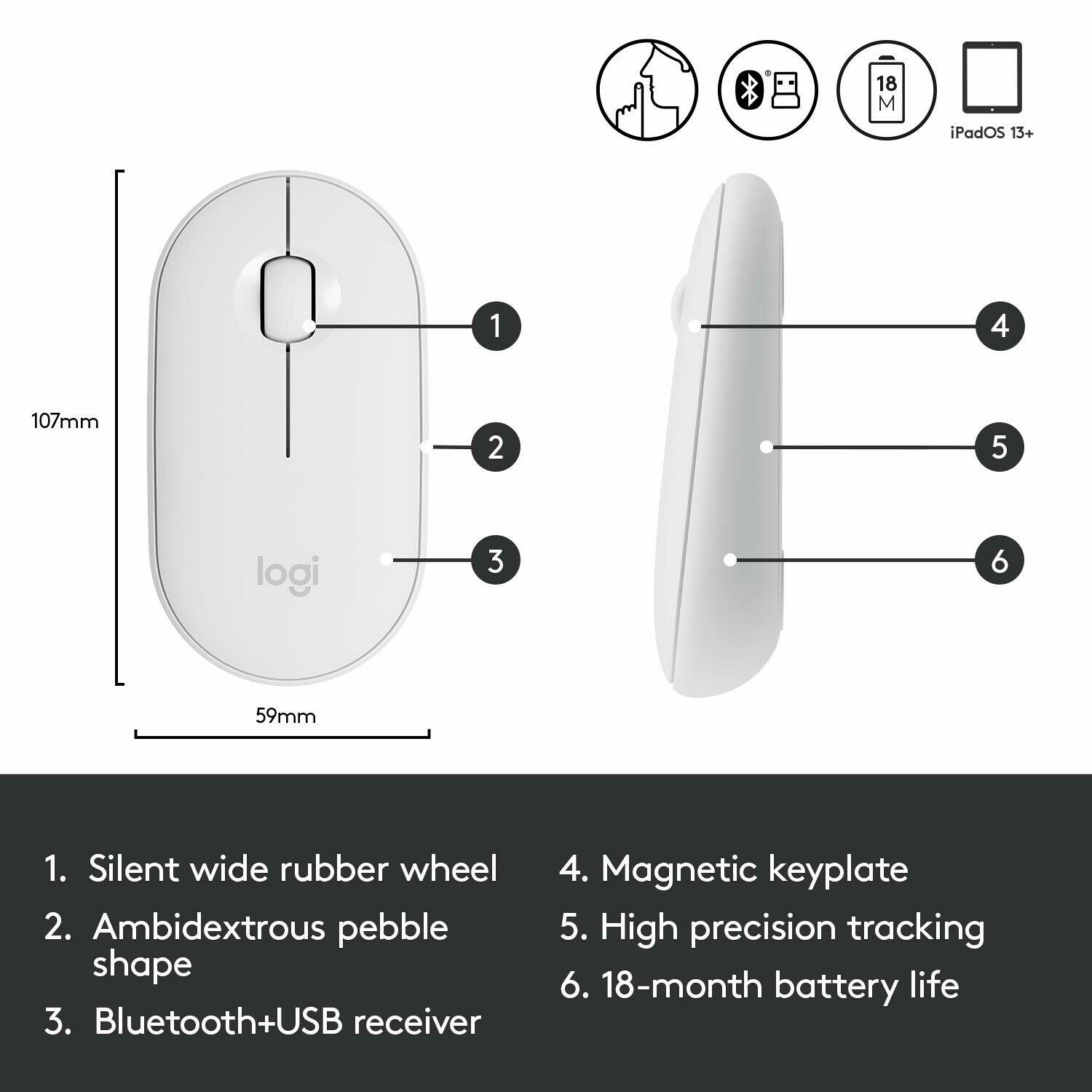 18
M

iPadOS 13+

107mm

logi

1

2

3

4

5

6

59mm

1. Silent wide rubber wheel

2. Ambidextrous pebble shape

3. Bluetooth+USB receiver

4. Magnetic keyplate

5. High precision tracking

6. 18-month battery life