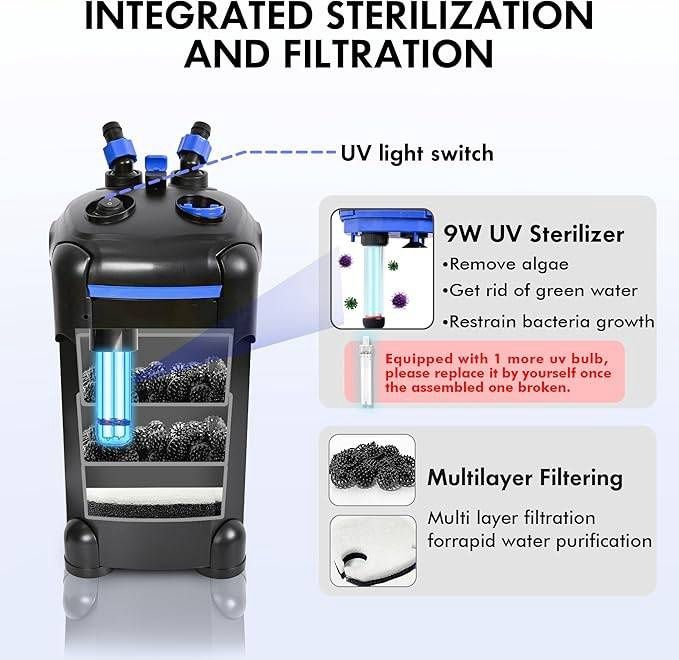 INTEGRATED STERILIZATION AND FILTRATION

UV light switch

9W UV Sterilizer
•Remove algae
•Get rid of green water
•Restrain bacteria growth

Equipped with 1 more uv bulb, please replace it by yourself once the assembled one broken.

Multilayer Filtering
Multi layer filtration forrapid water purification