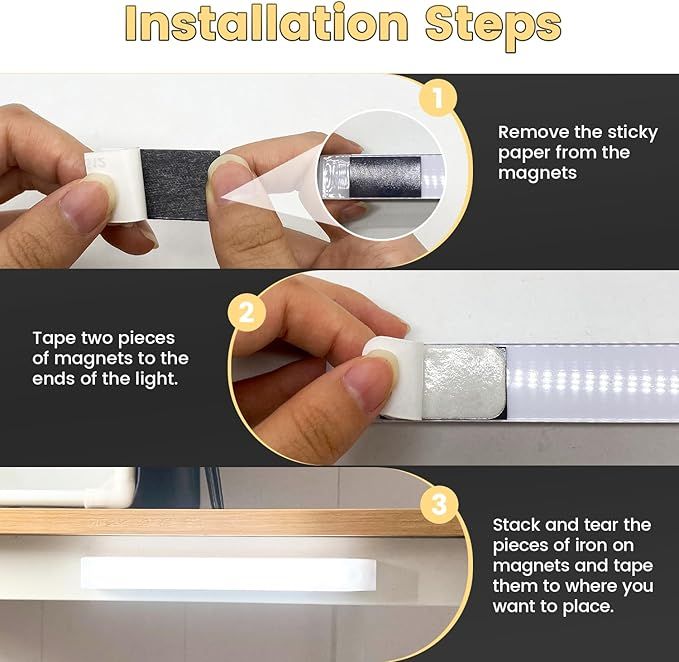 Installation Steps

1

Remove the sticky paper from the magnets

2

Tape two pieces of magnets to the ends of the light.

3

Stack and tear the pieces of iron on magnets and tape them to where you want to place.