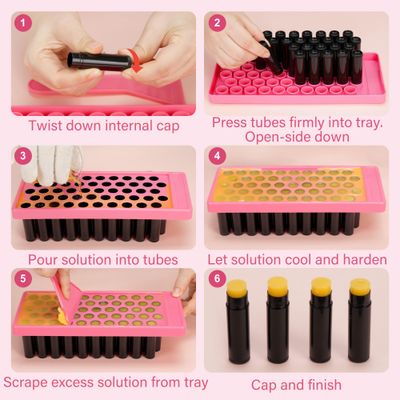 1
Twist down internal cap

2
Press tubes firmly into tray. Open-side down

3
Pour solution into tubes

4
Let solution cool and harden

5
Scrape excess solution from tray

6
Cap and finish