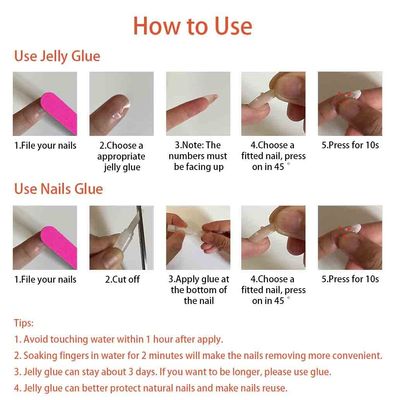 How to Use

Use Jelly Glue

1.File your nails

2.Choose a appropriate jelly glue

3.Note: The numbers must be facing up

4.Choose a fitted nail, press on in 45 °

5.Press for 10s

Use Nails Glue

1.File your nails

2.Cut off

3.Apply glue at the bottom of the nail

4.Choose a fitted nail, press on in 45 °

5.Press for 10s

Tips:

1. Avoid touching water within 1 hour after apply.

2. Soaking fingers in water for 2 minutes will make the nails removing more convenient.

3. Jelly glue can stay about 3 days. If you want to be longer, please use glue.

4. Jelly glue can better protect natural nails and make nails reuse.