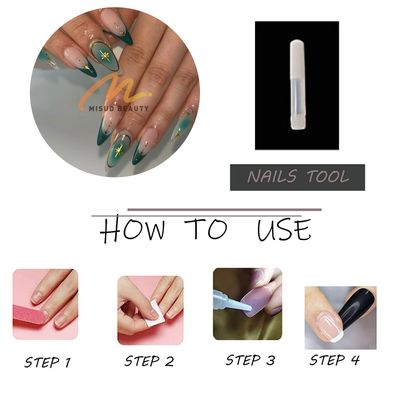 MISUD BEAUTY

NAILS TOOL

HOW TO USE

STEP 1

STEP 2

STEP 3

STEP 4