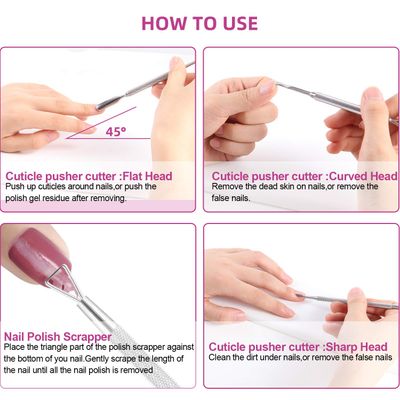 HOW TO USE

45°

Cuticle pusher cutter :Flat Head
Push up cuticles around nails,or push the polish gel residue after removing.

Cuticle pusher cutter :Curved Head
Remove the dead skin on nails,or remove the false nails.

Nail Polish Scrapper
Place the triangle part of the polish scrapper against the bottom of you nail.Gently scrape the length of the nail until all the nail polish is removed

Cuticle pusher cutter :Sharp Head
Clean the dirt under nails,or remove the false nails