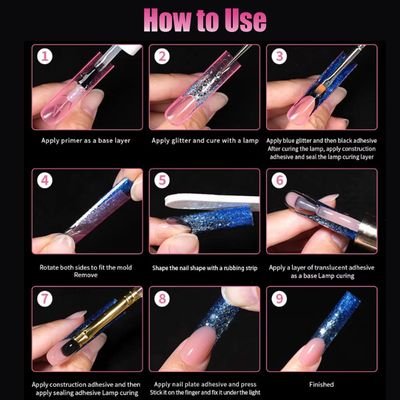 How to Use

1

Apply primer as a base layer

2

Apply glitter and cure with a lamp

3

Apply blue glitter and then black adhesive After curing the lamp, apply construction adhesive and seal the lamp curing layer

4

Rotate both sides to fit the mold Remove

5

Shape the nail shape with a rubbing strip

6

Apply a layer of translucent adhesive as a base Lamp curing

7

Apply construction adhesive and then apply sealing adhesive Lamp curing

8

Apply nail plate adhesive and press Stick it on the finger and fix it under the light

9

Finished