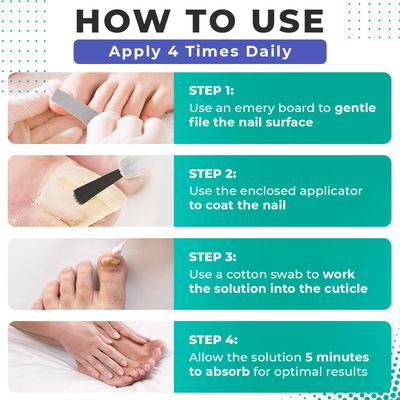 HOW TO USE

Apply 4 Times Daily

STEP 1:
Use an emery board to gentle file the nail surface

STEP 2:
Use the enclosed applicator to coat the nail

STEP 3:
Use a cotton swab to work the solution into the cuticle

STEP 4:
Allow the solution 5 minutes to absorb for optimal results