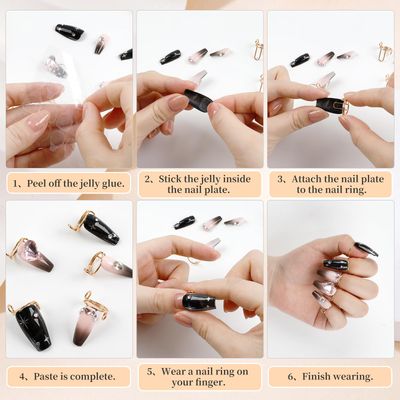 1、Peel off the jelly glue.

2、Stick the jelly inside the nail plate.

3、Attach the nail plate to the nail ring.

4、Paste is complete.

5、Wear a nail ring on your finger.

6、Finish wearing.