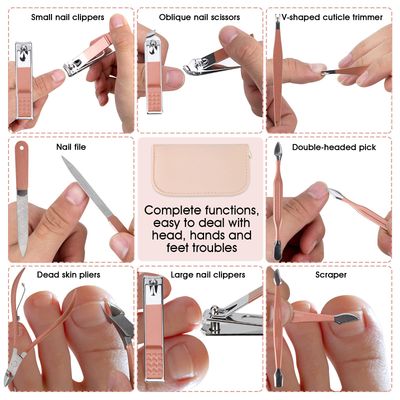 Small nail clippers

Oblique nail scissors

V-shaped cuticle trimmer

Nail file

Complete functions, easy to deal with head, hands and feet troubles

Double-headed pick

Dead skin pliers

Large nail clippers

Scraper