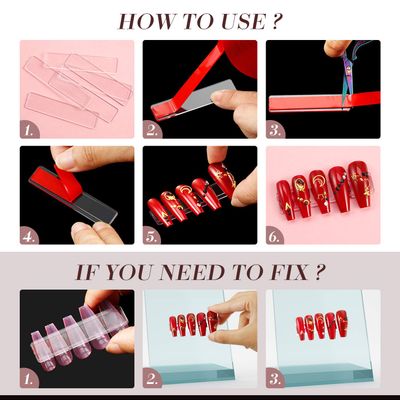 HOW TO USE ?

1.

2.

3.

4.

5.

6.

IF YOU NEED TO FIX ?

1.

2.

3.