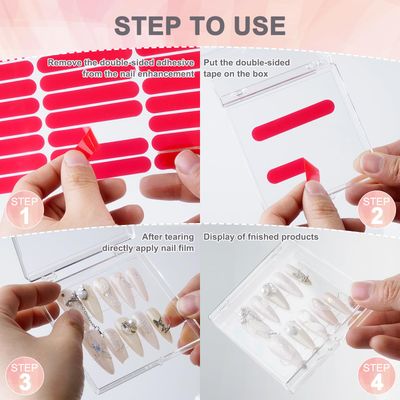 STEP TO USE

Remove the double-sided adhesive from the nail enhancement

STEP 1

Put the double-sided tape on the box

STEP 2

After tearing directly apply nail film

STEP 3

Display of fnished products

STEP 4