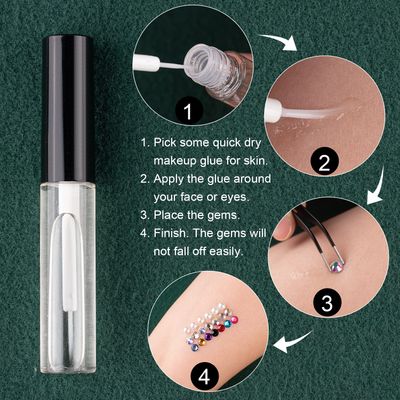 1

2

1. Pick some quick dry makeup glue for skin.
2. Apply the glue around your face or eyes.
3. Place the gems.
4. Finish. The gems will not fall off easily.

3

4