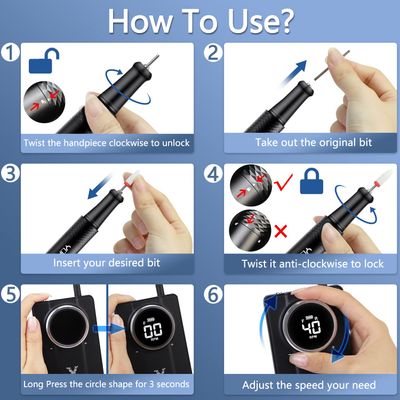 How To Use?

1

Twist the handpiece clockwise to unlock

2

Take out the original bit

3

Insert your desired bit

4

Twist it anti-clockwise to lock

5

00

Long Press the circle shape for 3 seconds

6

40

Adjust the speed your need