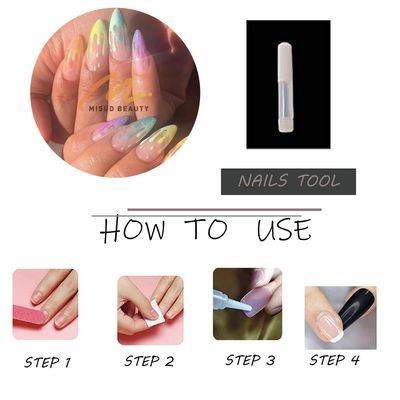 MISUD BEAUTY

NAILS TOOL

HOW TO USE

STEP 1

STEP 2

STEP 3

STEP 4