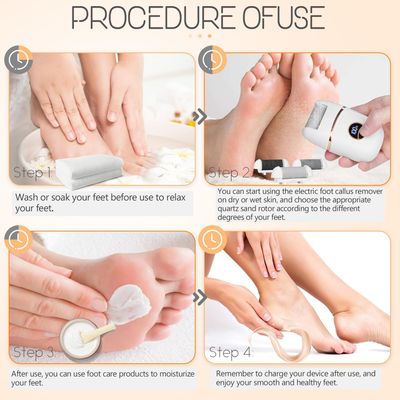 PROCEDURE OFUSE

Step 1

Wash or soak your feet before use to relax your feet.

Step 2

You can start using the electric foot callus remover on dry or wet skin, and choose the appropriate quartz sand rotor according to the different degrees of your feet.

Step 3

After use, you can use foot care products to moisturize your feet.

Step 4

Remember to charge your device after use, and enjoy your smooth and healthy feet.