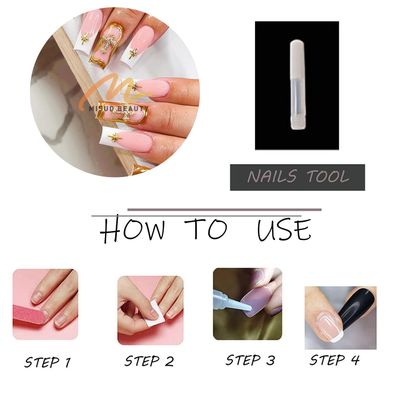 MISUD BEAUTY

NAILS TOOL

HOW TO USE

STEP 1

STEP 2

STEP 3

STEP 4