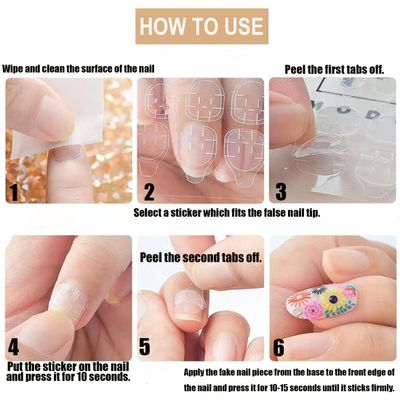 HOW TO USE

Wipe and clean the surface of the nail

Peel the first tabs off.

1

2

3

Select a sticker which fits the false nail tip.

Peel the second tabs off.

4

5

6

Put the sticker on the nail and press it for 10 seconds.

Apply the fake nail piece from the base to the front edge of the nail and press it for 10-15 seconds until it sticks firmly.