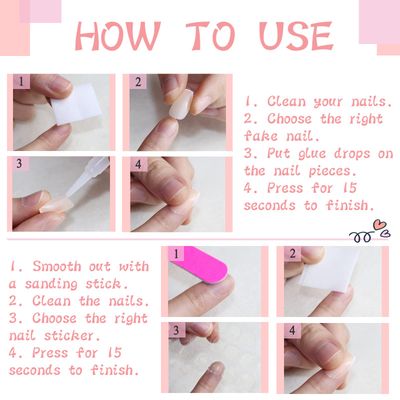 HOW TO USE

1

2

3

4

1. Clean your nails.
2. Choose the right fake nail.
3. Put glue drops on the nail pieces.
4. Press for 15 seconds to finish.

1. Smooth out with a sanding stick.
2. Clean the nails.
3. Choose the right nail sticker.
4. Press for 15 seconds to finish.

1

2

3

4