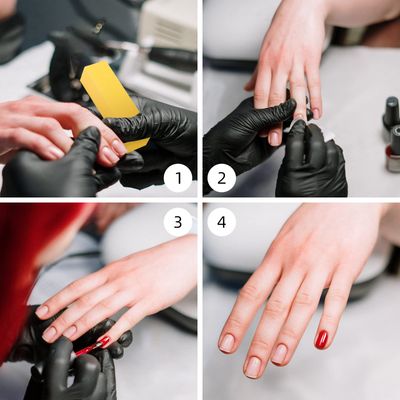 1
2
3
4