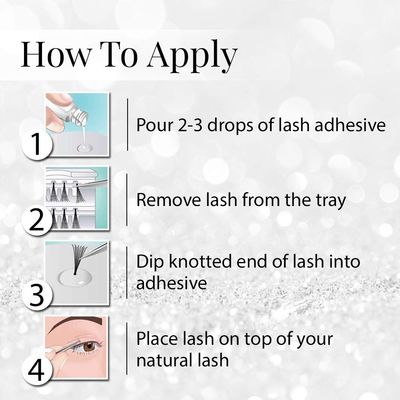 How To Apply

1

Pour 2-3 drops of lash adhesive

2

Remove lash from the tray

3

Dip knotted end of lash into adhesive

4

Place lash on top of your natural lash