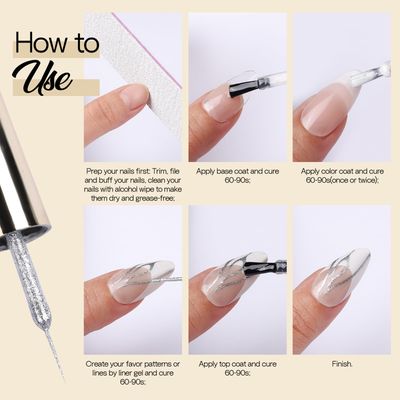 How to Use

Prep your nails first: Trim, file and buff your nails, clean your nails with alcohol wipe to make them dry and grease-free;

Apply base coat and cure 60-90s;

Apply color coat and cure 60-90s(once or twice);

Create your favor patterns or lines by liner gel and cure 60-90s;

Apply top coat and cure 60-90s;

Finish.