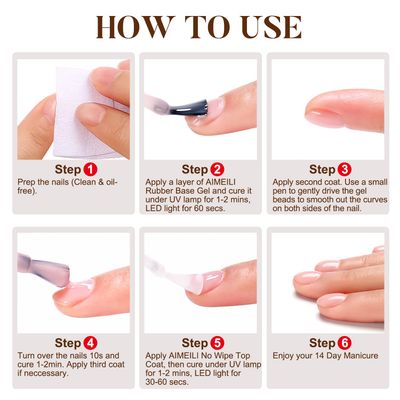 HOW TO USE

Step 1
Prep the nails (Clean & oil-free).

Step 2
Apply a layer of AIMEILI Rubber Base Gel and cure it under UV lamp for 1-2 mins, LED light for 60 secs.

Step 3
Apply second coat. Use a small pen to gently drive the gel beads to smooth out the curves on both sides of the nail.

Step 4
Turn over the nails 10s and cure 1-2min. Apply third coat if neccessary.

Step 5
Apply AIMEILI No Wipe Top Coat, then cure under UV lamp for 1-2 mins, LED light for 30-60 secs.

Step 6
Enjoy your 14 Day Manicure