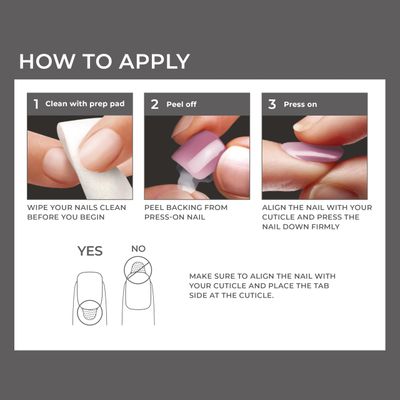 HOW TO APPLY

1 Clean with prep pad

WIPE YOUR NAILS CLEAN BEFORE YOU BEGIN

2 Peel off

PEEL BACKING FROM PRESS-ON NAIL

3 Press on

ALIGN THE NAIL WITH YOUR CUTICLE AND PRESS THE NAIL DOWN FIRMLY

YES

NO

MAKE SURE TO ALIGN THE NAIL WITH YOUR CUTICLE AND PLACE THE TAB SIDE AT THE CUTICLE.