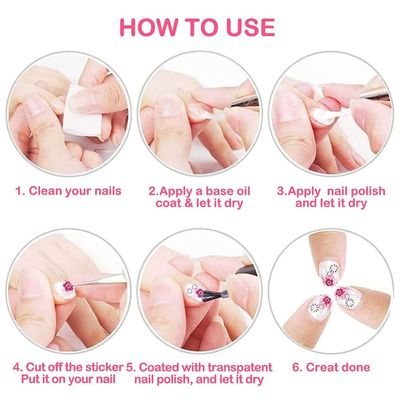 HOW TO USE

1. Clean your nails

2.Apply a base oil coat & let it dry

3.Apply nail polish and let it dry

4. Cut off the sticker Put it on your nail

5. Coated with transpatent nail polish, and let it dry

6. Creat done