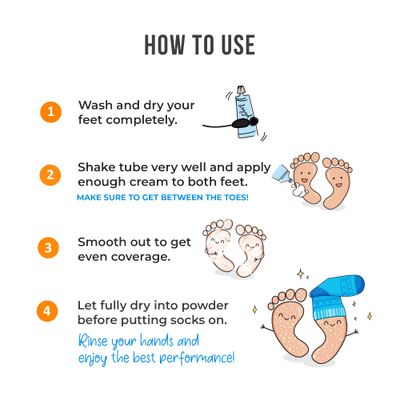 HOW TO USE

1 Wash and dry your feet completely.

2 Shake tube very well and apply enough cream to both feet.
MAKE SURE TO GET BETWEEN THE TOES!

3 Smooth out to get even coverage.

4 Let fully dry into powder before putting socks on.
Rinse your hands and enjoy the best performance!