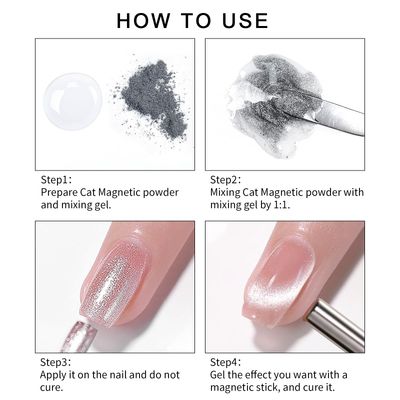 HOW TO USE

Step1:
Prepare Cat Magnetic powder and mixing gel.

Step2:
Mixing Cat Magnetic powder with mixing gel by 1:1.

Step3:
Apply it on the nail and do not cure.

Step4:
Gel the effect you want with a magnetic stick, and cure it.