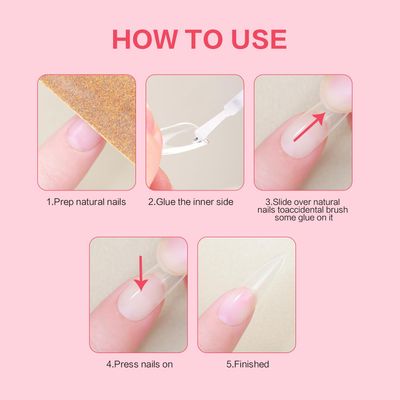 HOW TO USE

1.Prep natural nails

2.Glue the inner side

3.Slide over natural nails toaccidental brush some glue on it

4.Press nails on

5.Finished