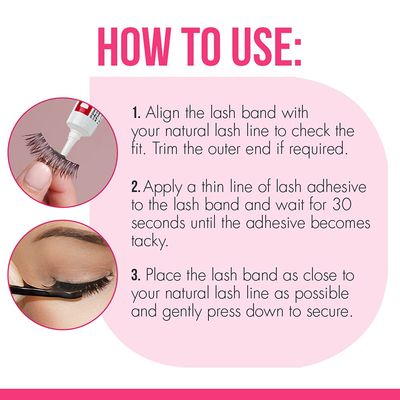 HOW TO USE:

1. Align the lash band with your natural lash line to check the fit. Trim the outer end if required.

2. Apply a thin line of lash adhesive to the lash band and wait for 30 seconds until the adhesive becomes tacky.

3. Place the lash band as close to your natural lash line as possible and gently press down to secure.