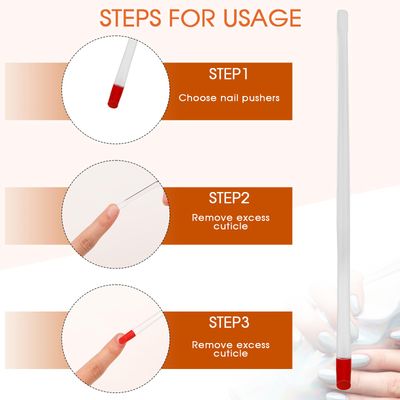 STEPS FOR USAGE

STEP1
Choose nail pushers

STEP2
Remove excess cuticle

STEP3
Remove excess cuticle