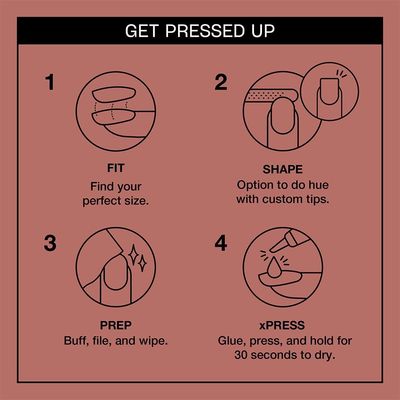 GET PRESSED UP

1

FIT
Find your perfect size.

2

SHAPE
Option to do hue with custom tips.

3

PREP
Buff, file, and wipe.

4

xPRESS
Glue, press, and hold for 30 seconds to dry.