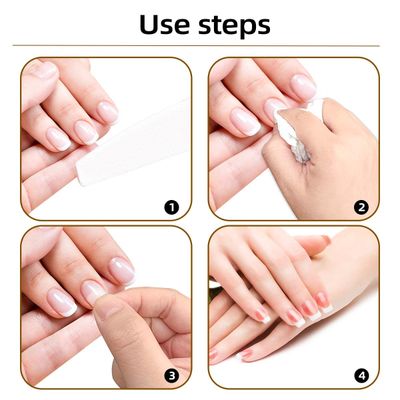 Use steps

1

2

3

4