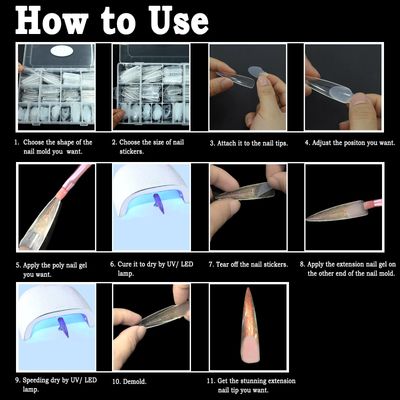 How to Use

1. Choose the shape of the nail mold you want.

2. Choose the size of nail stickers.

3. Attach it to the nail tips.

4. Adjust the positon you want.

5. Apply the poly nail gel you want.

6. Cure it to dry by UV/ LED lamp.

7. Tear off the nail stickers.

8. Apply the extension nail gel on the other end of the nail mold.

9. Speeding dry by UV/ LED lamp.

10. Demold.

11. Get the stunning extension nail tip you want.