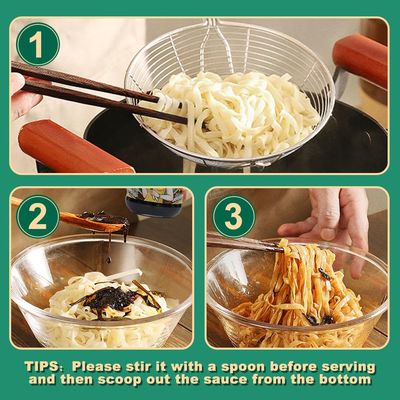 1

2

3

TIPS: Please stir it with a spoon before serving and then scoop out the sauce from the bottom