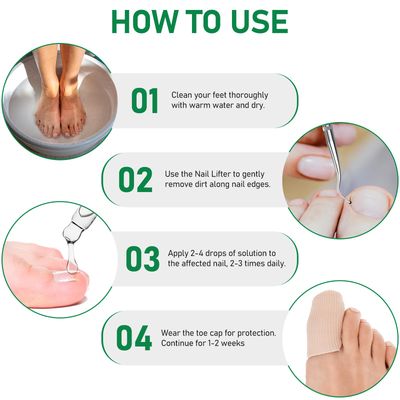 HOW TO USE

01 Clean your feet thoroughly with warm water and dry.

02 Use the Nail Lifter to gently remove dirt along nail edges.

03 Apply 2-4 drops of solution to the affected nail, 2-3 times daily.

04 Wear the toe cap for protection. Continue for 1-2 weeks