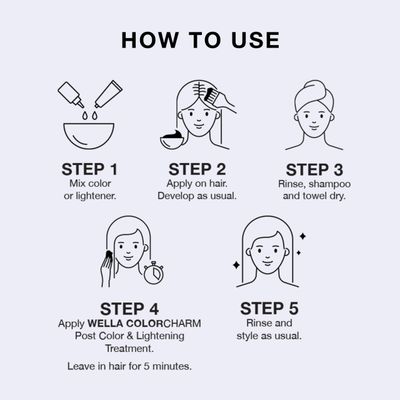 HOW TO USE

STEP 1
Mix color or lightener.

STEP 2
Apply on hair. Develop as usual.

STEP 3
Rinse, shampoo and towel dry.

STEP 4
Apply WELLA COLORCHARM Post Color & Lightening Treatment.

Leave in hair for 5 minutes.

STEP 5
Rinse and style as usual.