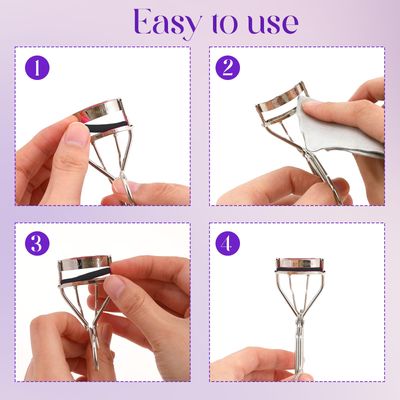 Easy to use

1

2

3

4