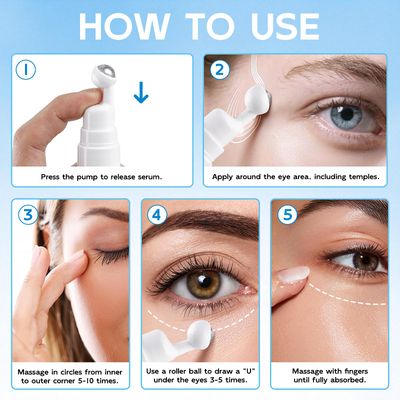 HOW TO USE

1
Press the pump to release serum.

2
Apply around the eye area. including temples.

3
Massage in circles from inner to outer corner 5-10 times.

4
Use a roller ball to draw a "U" under the eyes 3-5 times.

5
Massage with fingers until fully absorbed.