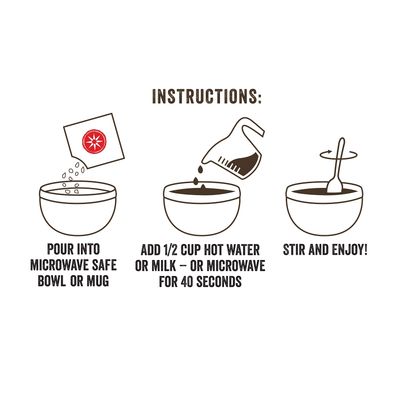 INSTRUCTIONS:

POUR INTO MICROWAVE SAFE BOWL OR MUG

ADD 1/2 CUP HOT WATER OR MILK – OR MICROWAVE FOR 40 SECONDS

STIR AND ENJOY!