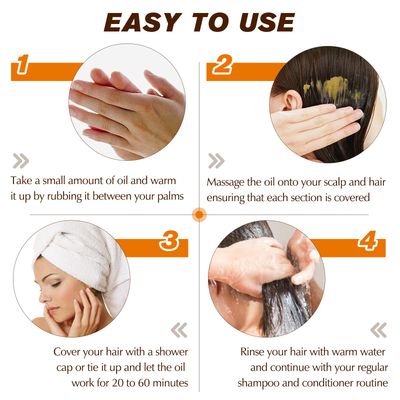 EASY TO USE

1

Take a small amount of oil and warm it up by rubbing it between your palms

2

Massage the oil onto your scalp and hair ensuring that each section is covered

3

Cover your hair with a shower cap or tie it up and let the oil work for 20 to 60 minutes

4

Rinse your hair with warm water and continue with your regular shampoo and conditioner routine